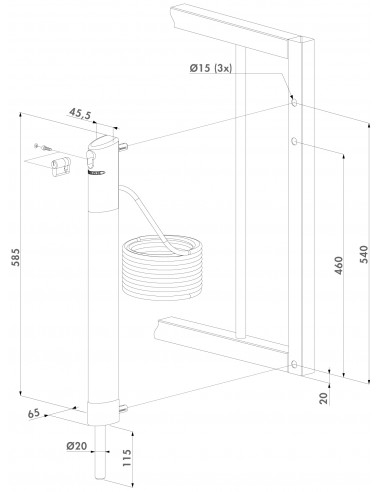 Ø15 (3x)
45,5
585
460
540
20
65
Ø20
115